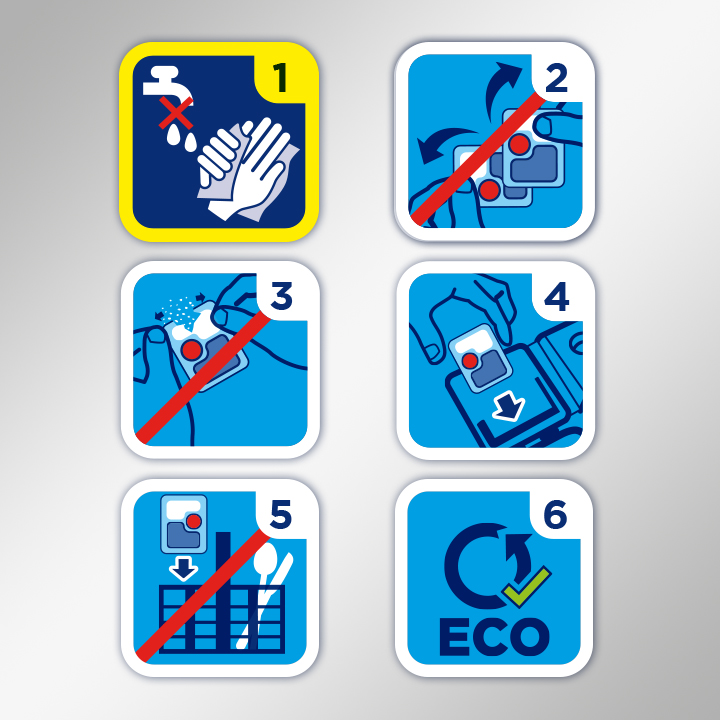 1

2

3

4

5

6

ECO